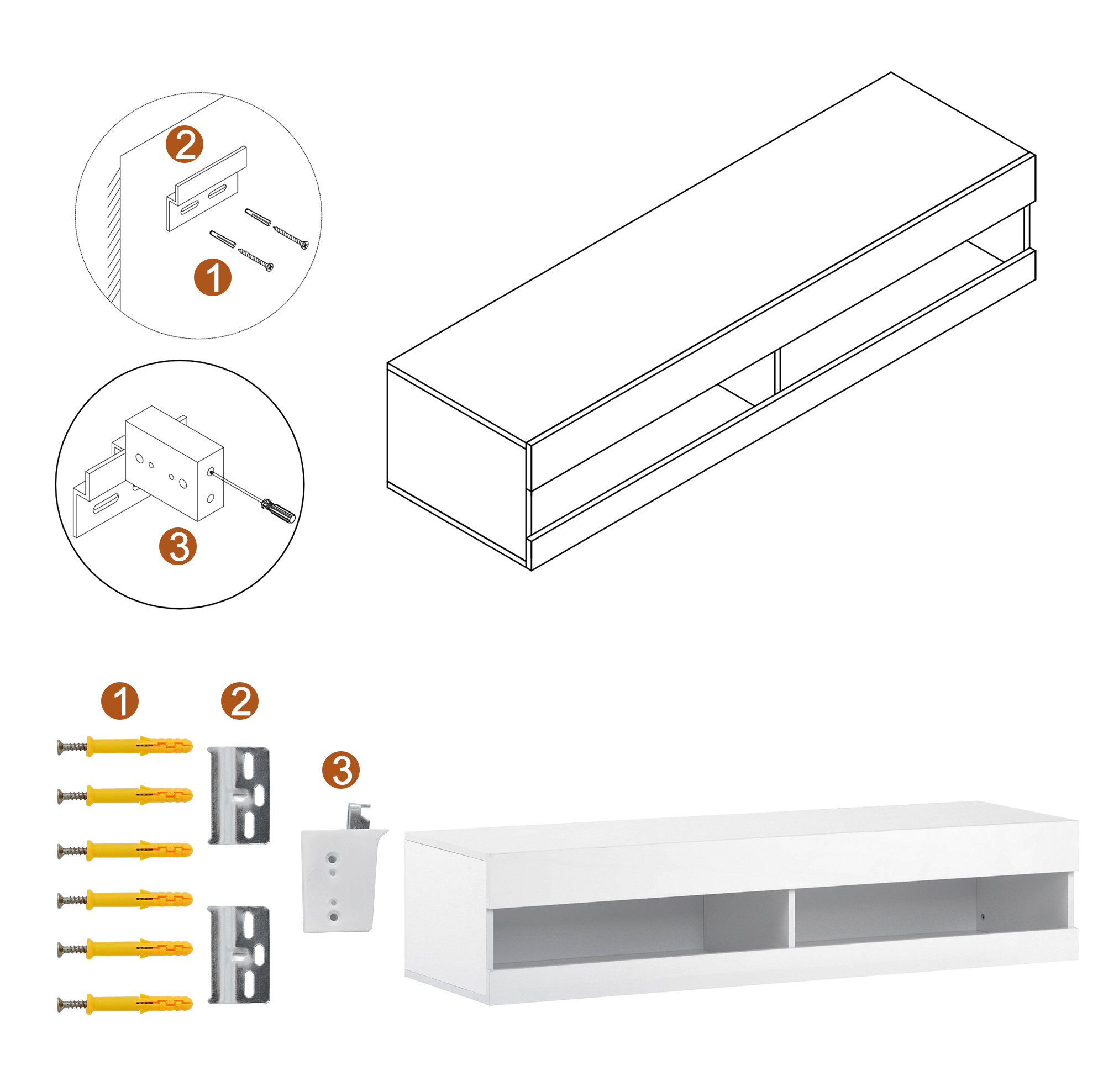 2
1
3
1
2
3