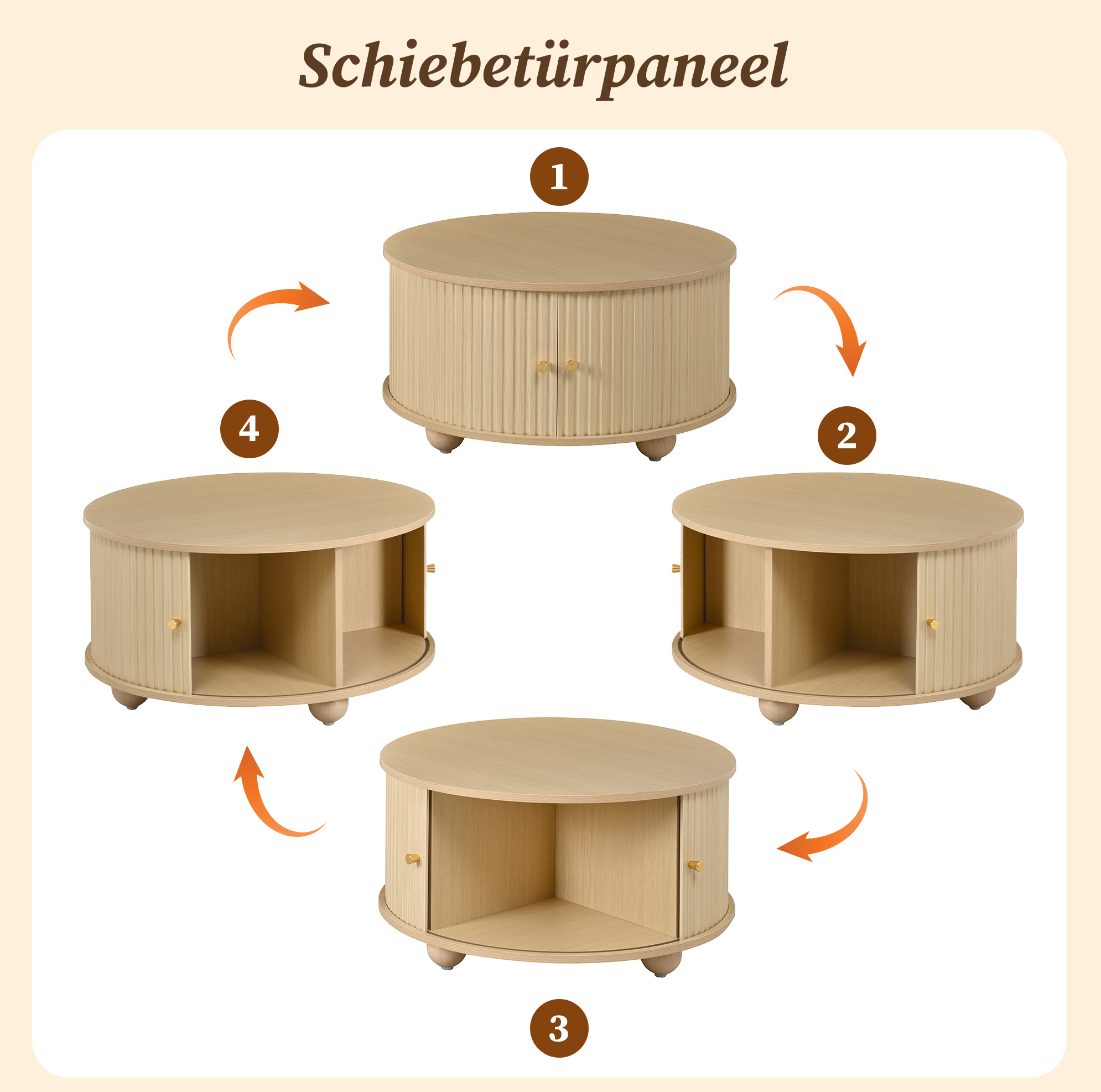 Schiebetürpaneel

1

4

2

3