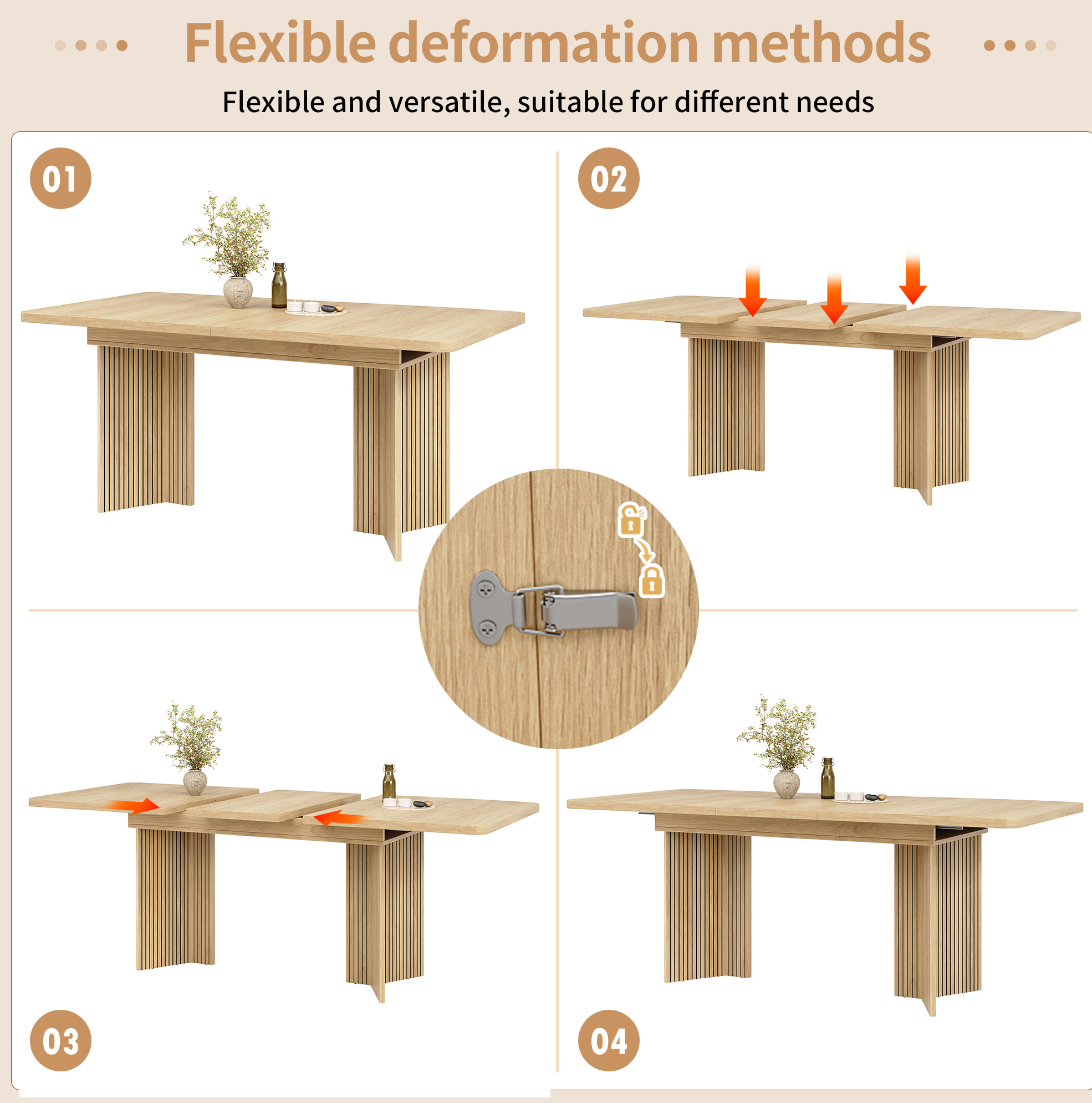 Flexible deformation methods

Flexible and versatile, suitable for different needs

01

02

03

04