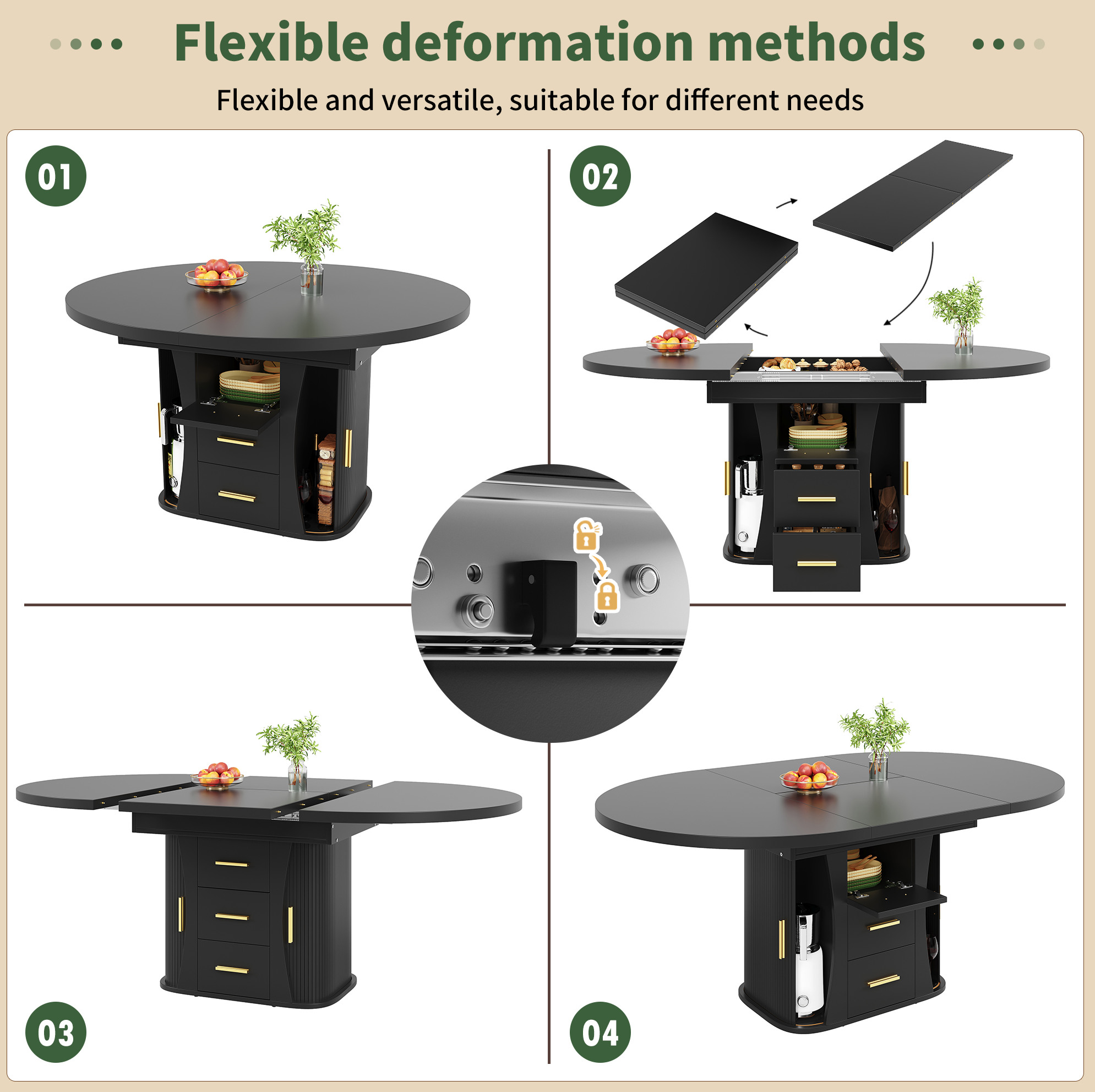 Flexible deformation methods

Flexible and versatile, suitable for different needs

01

02

03

04