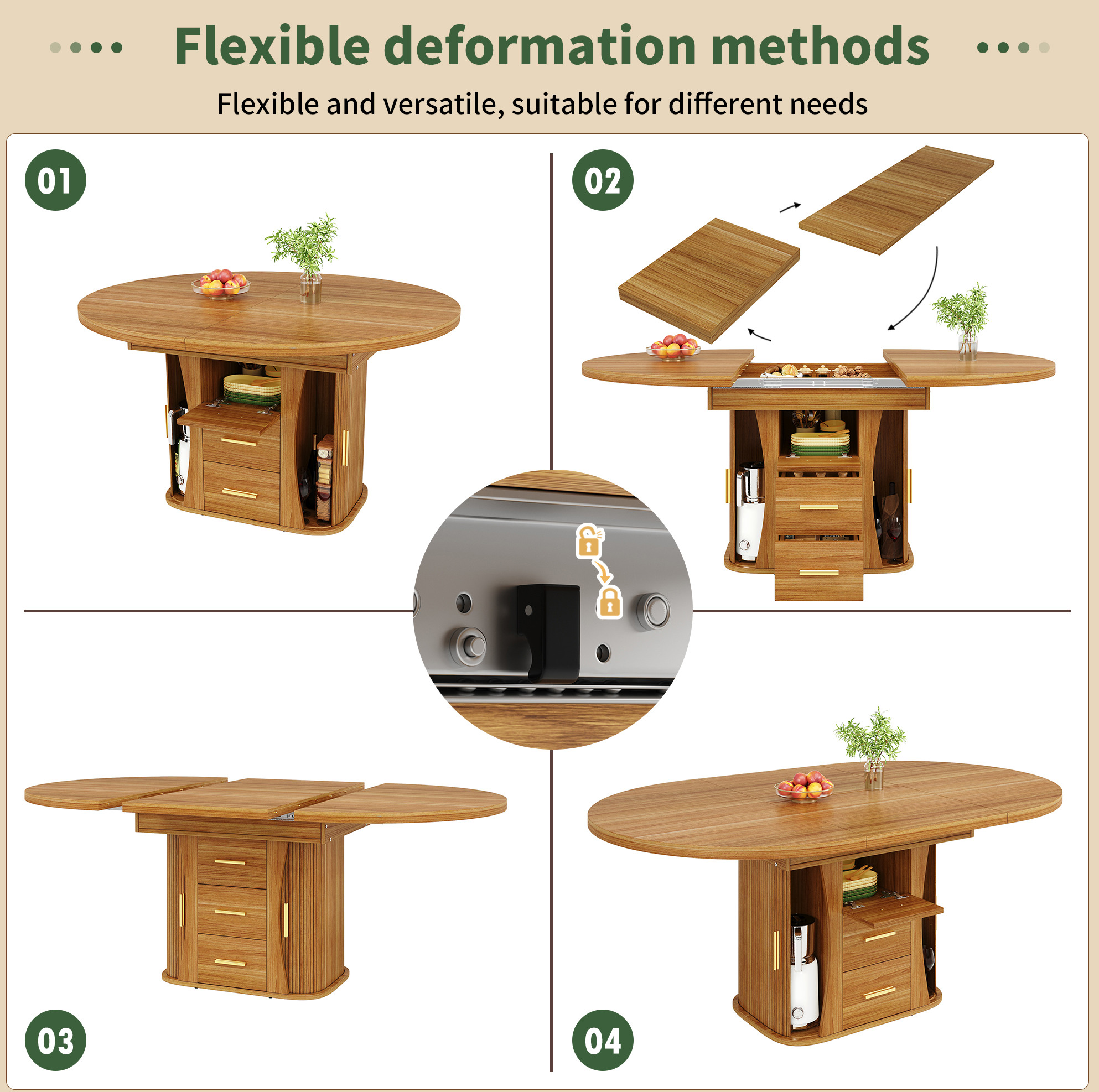 Flexible deformation methods

Flexible and versatile, suitable for different needs

01

02

03

04