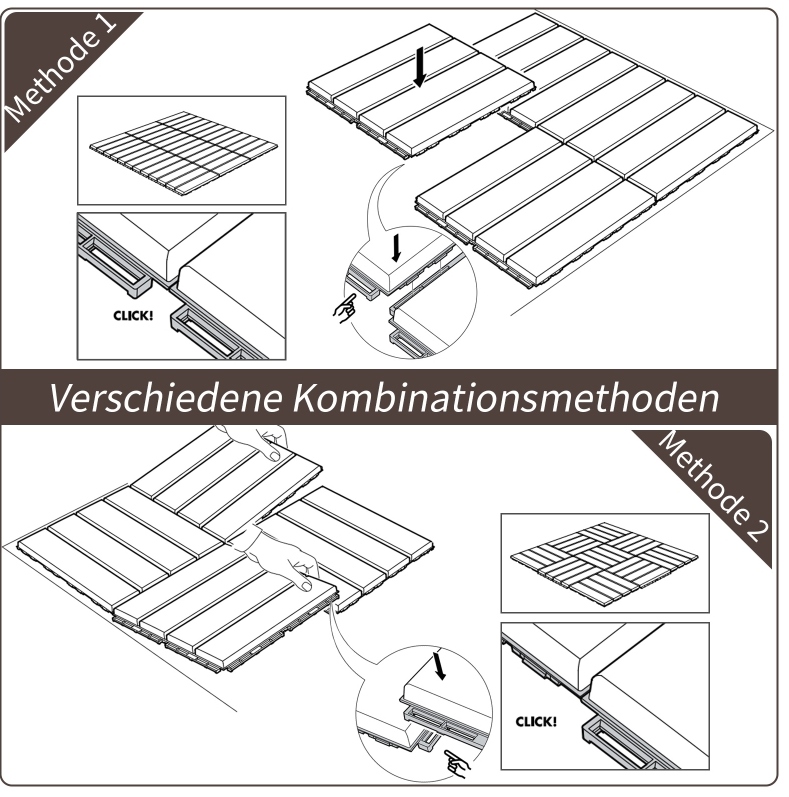 Methode 1

CLICK!

Verschiedene Kombinationsmethoden

Methode 2

CLICK!