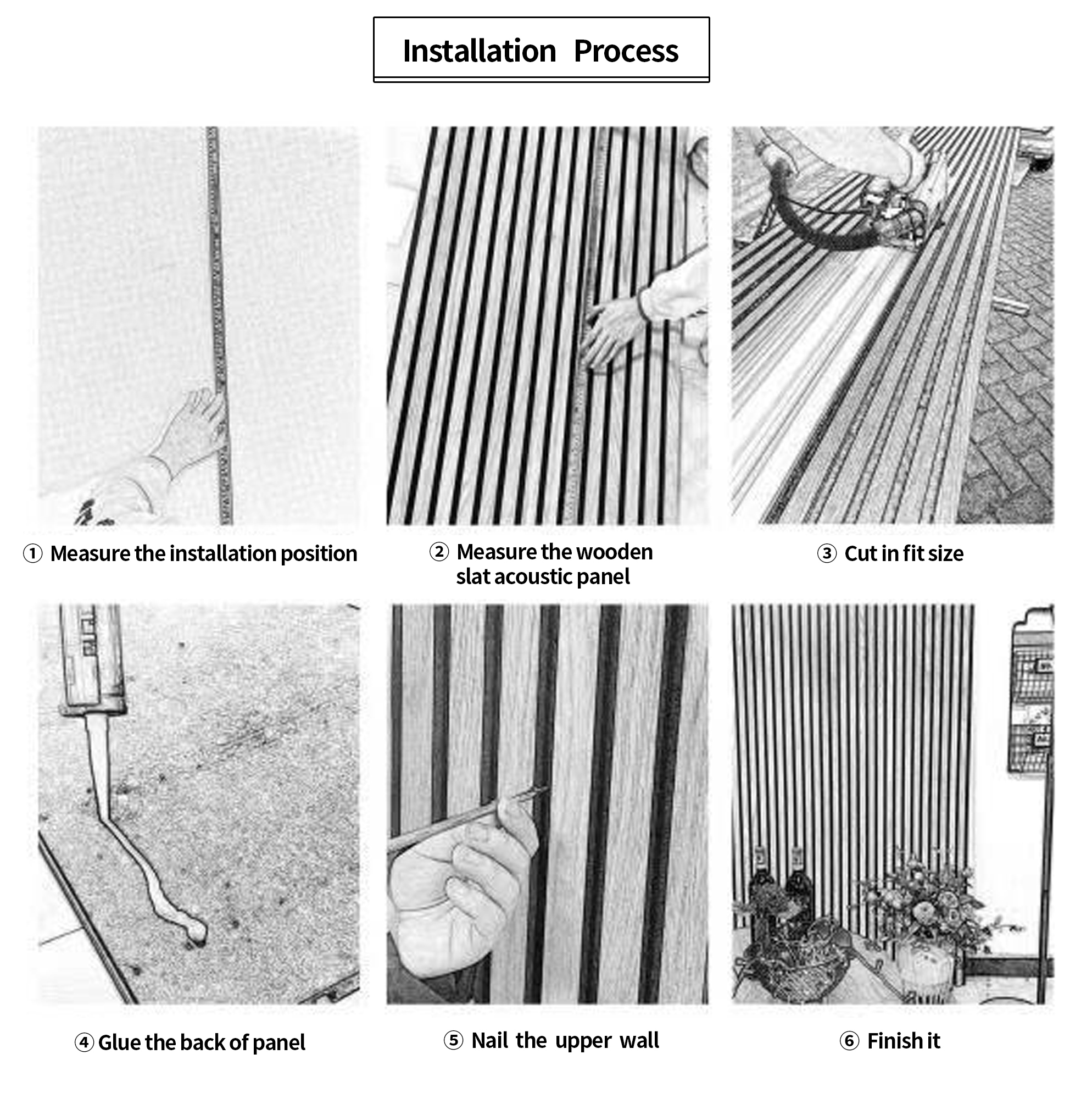 Installation Process

① Measure the installation position

② Measure the wooden slat acoustic panel

③ Cut in fit size

④ Glue the back of panel

⑤ Nail the upper wall

⑥ Finish it